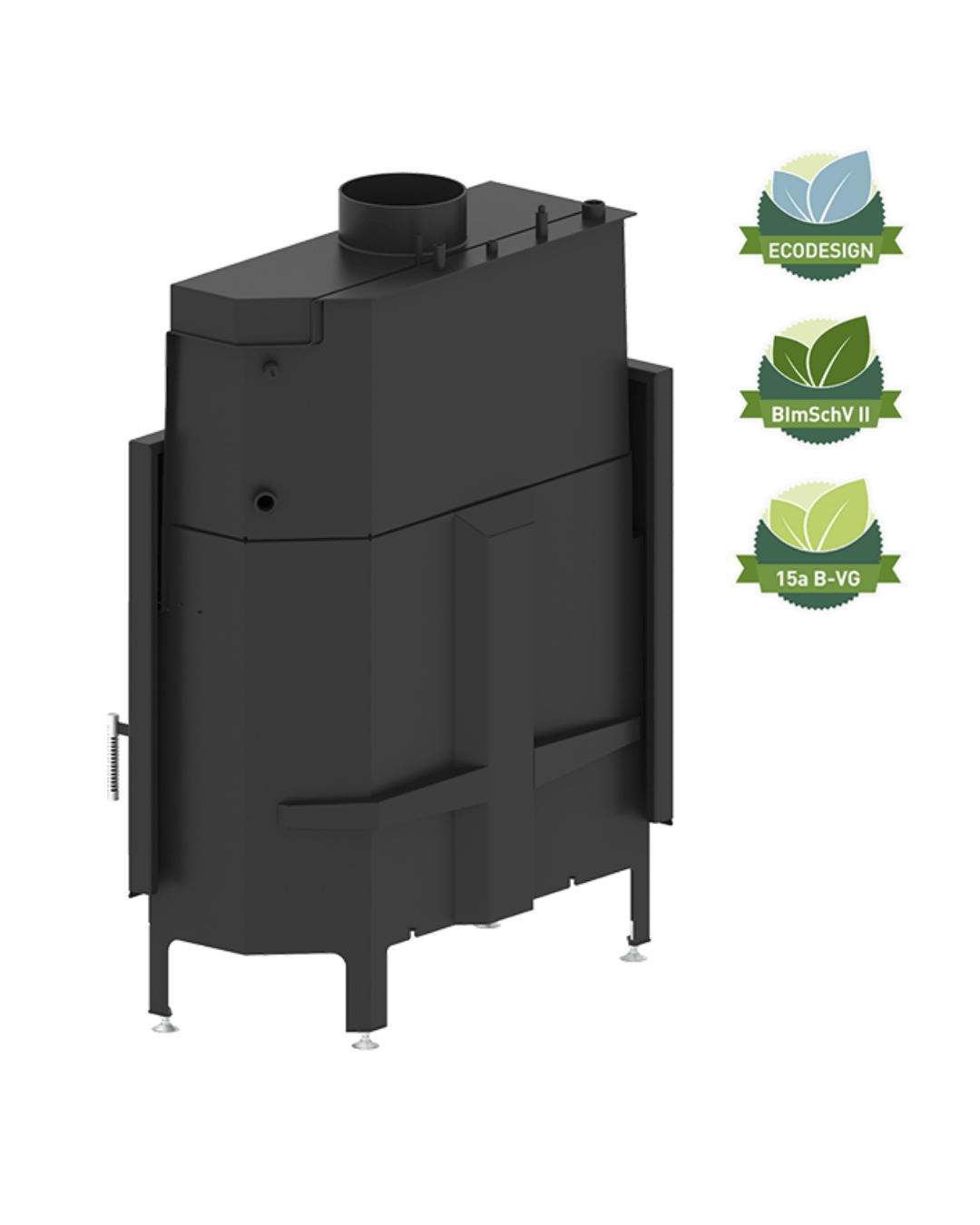 ECODESIGN

BImSchV II

15a B-VG